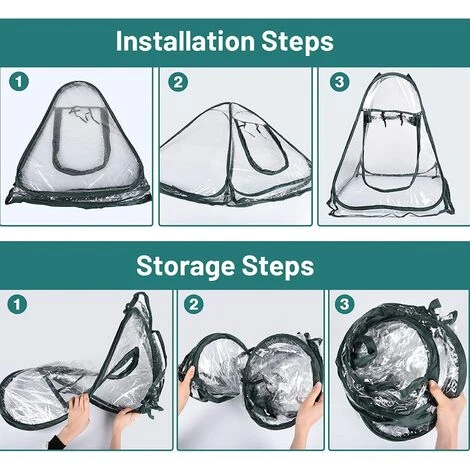 Installation Steps

1

2

3

Storage Steps

1

2

3