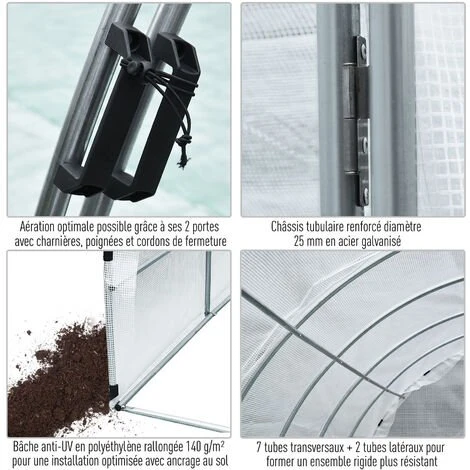 Aération optimale possible grâce à ses 2 portes avec charnières, poignées et cordons de fermeture

Châssis tubulaire renforcé diamètre 25 mm en acier galvanisé

Bâche anti-UV en polyéthylène rallongée 140 g/m² pour une installation optimisée avec ancrage au sol

7 tubes transversaux + 2 tubes latéraux pour former un ensemble rigide plus résistant