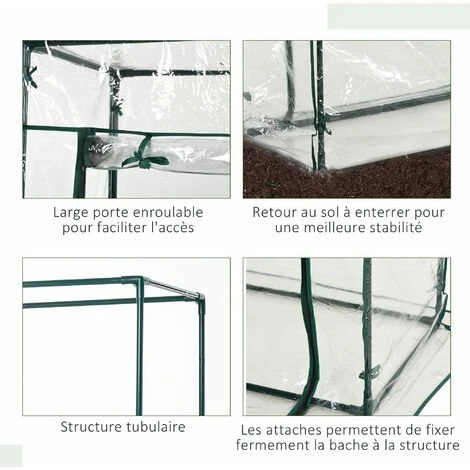 Large porte enroulable pour faciliter l'accès

Retour au sol à enterrer pour une meilleure stabilité

Structure tubulaire

Les attaches permettent de fixer fermement la bache à la structure